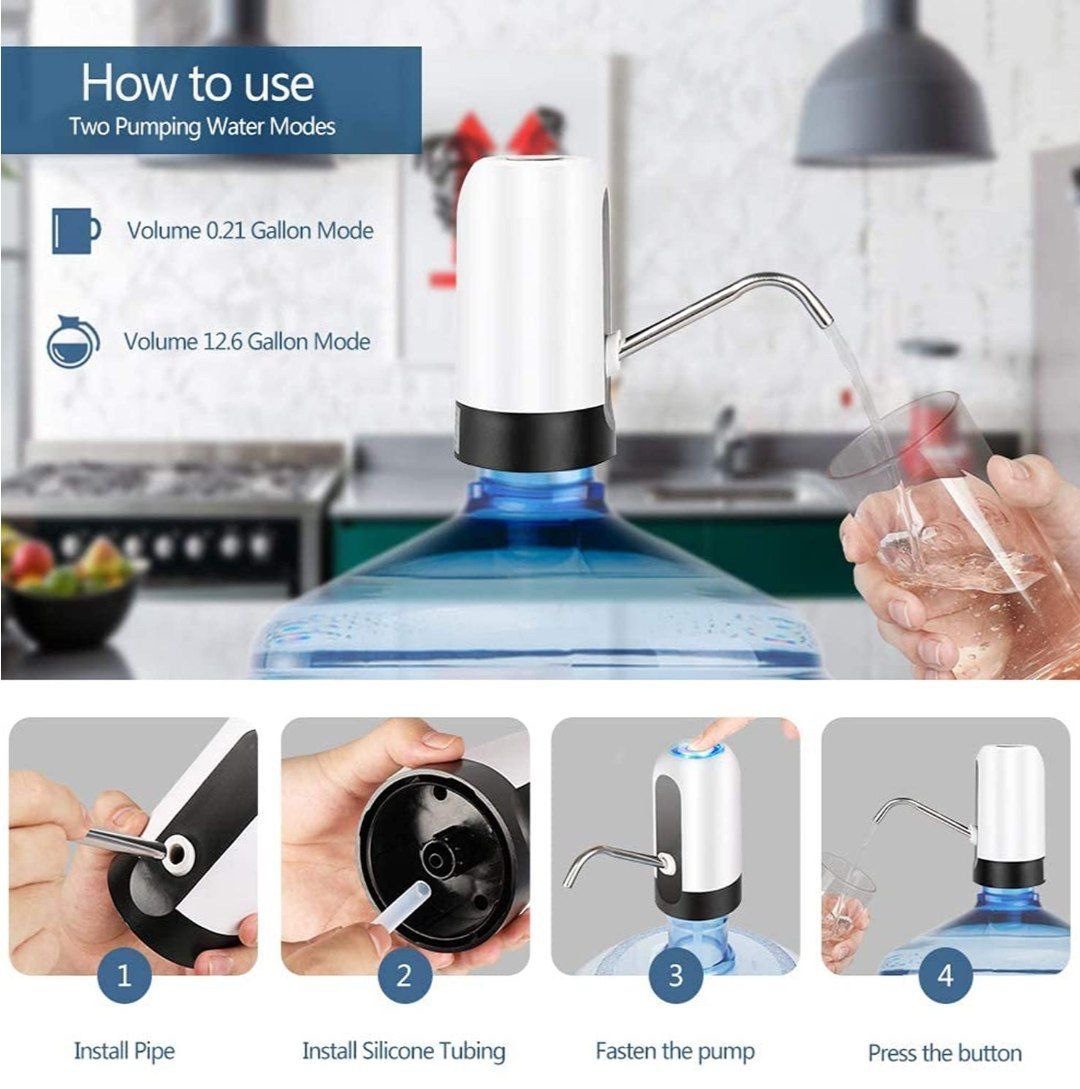 How to use
Two Pumping Water Modes

Volume 0.21 Gallon Mode

Volume 12.6 Gallon Mode

1
Install Pipe

2
Install Silicone Tubing

3
Fasten the pump

4
Press the button